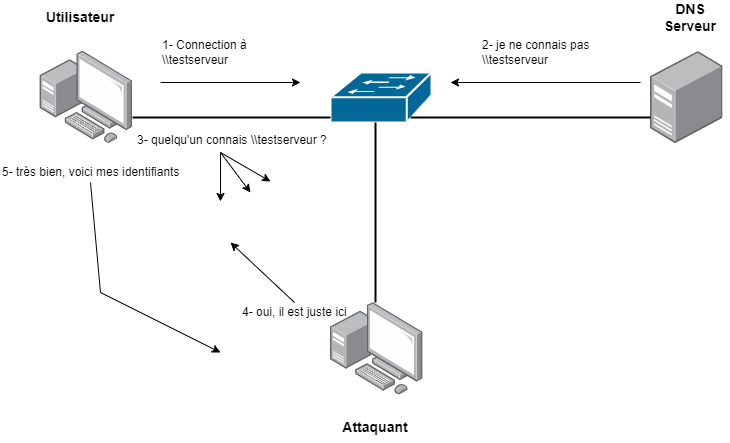 Utilisateur

DNS
Serveur

1- Connection à
\\testserveur

2- je ne connais pas
\\testserveur

3- quelqu'un connais \\testserveur ?

5- très bien, voici mes identifiants

4- oui, il est juste ici

Attaquant