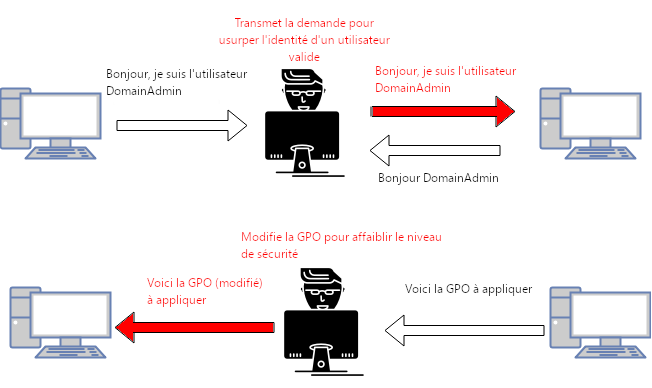 Transmet la demande pour usurper l'identité d'un utilisateur valide

Bonjour, je suis l'utilisateur DomainAdmin

Bonjour, je suis l'utilisateur DomainAdmin

Bonjour DomainAdmin

Modifie la GPO pour affaiblir le niveau de sécurité

Voici la GPO (modifié) à appliquer

Voici la GPO à appliquer