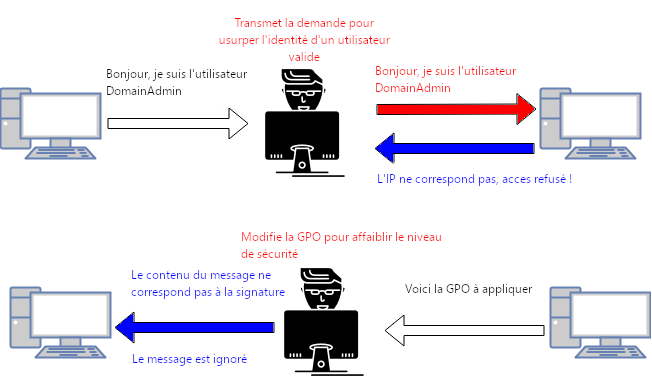 Transmet la demande pour usurper l'identité d'un utilisateur valide

Bonjour, je suis l'utilisateur DomainAdmin

Bonjour, je suis l'utilisateur DomainAdmin

L'IP ne correspond pas, acces refusé !

Modifie la GPO pour affaiblir le niveau de sécurité

Le contenu du message ne correspond pas à la signature

Voici la GPO à appliquer

Le message est ignoré